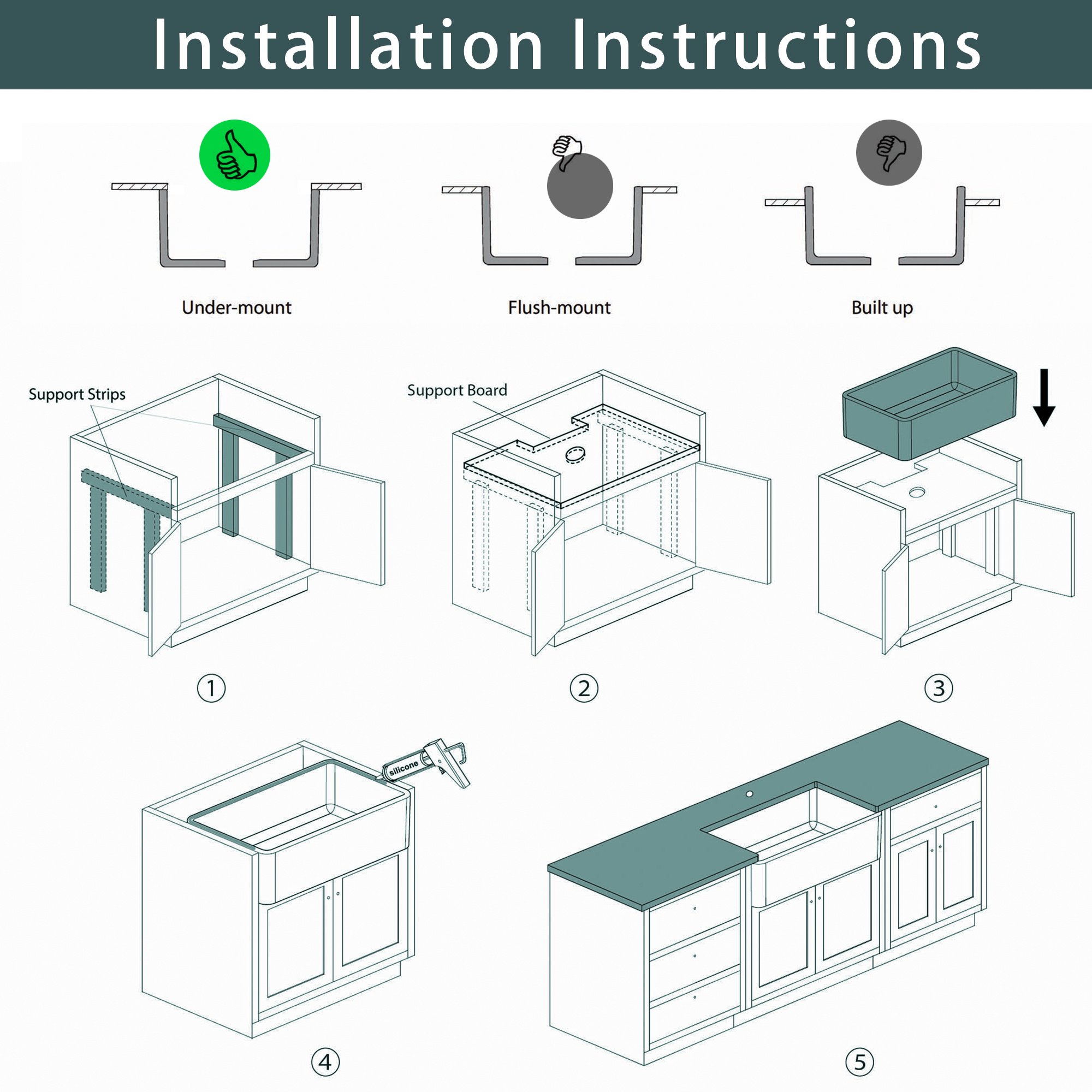 Installation Instructions

Under-mount

Flush-mount

Built up

Support Strips

Support Board

①

②

③

silicone

④

⑤